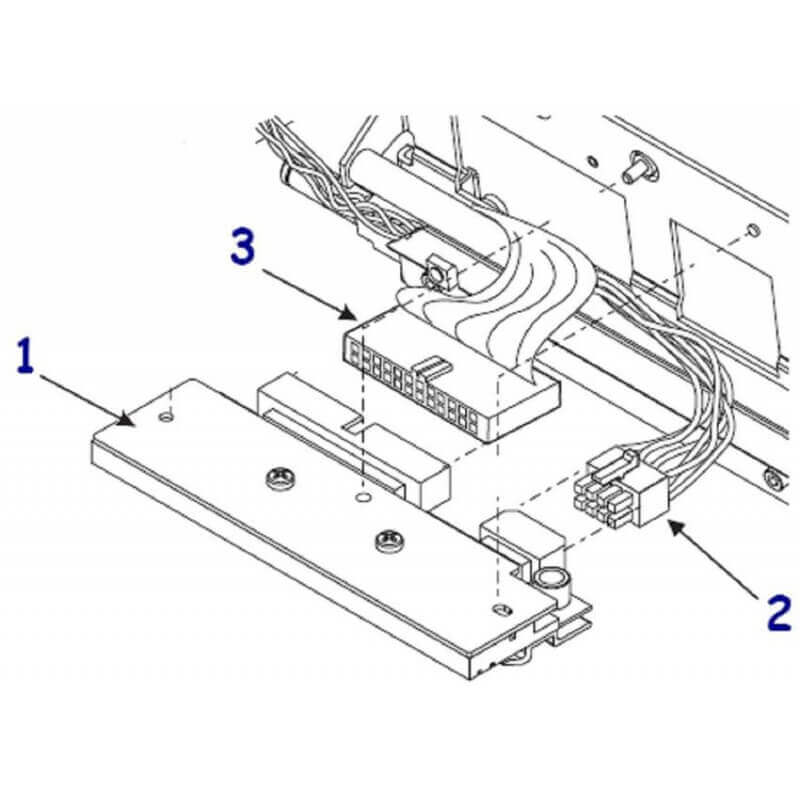 3
1
2